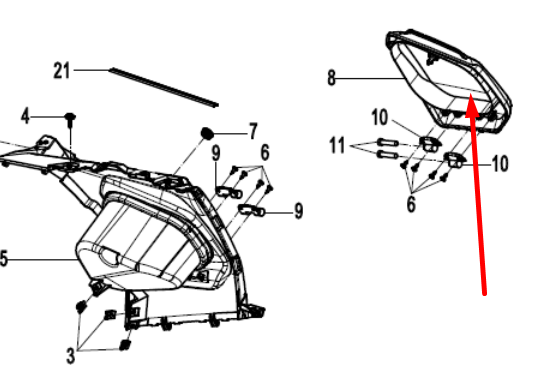 21
4
7
9
6
9
5
3
8
10
11
10
6