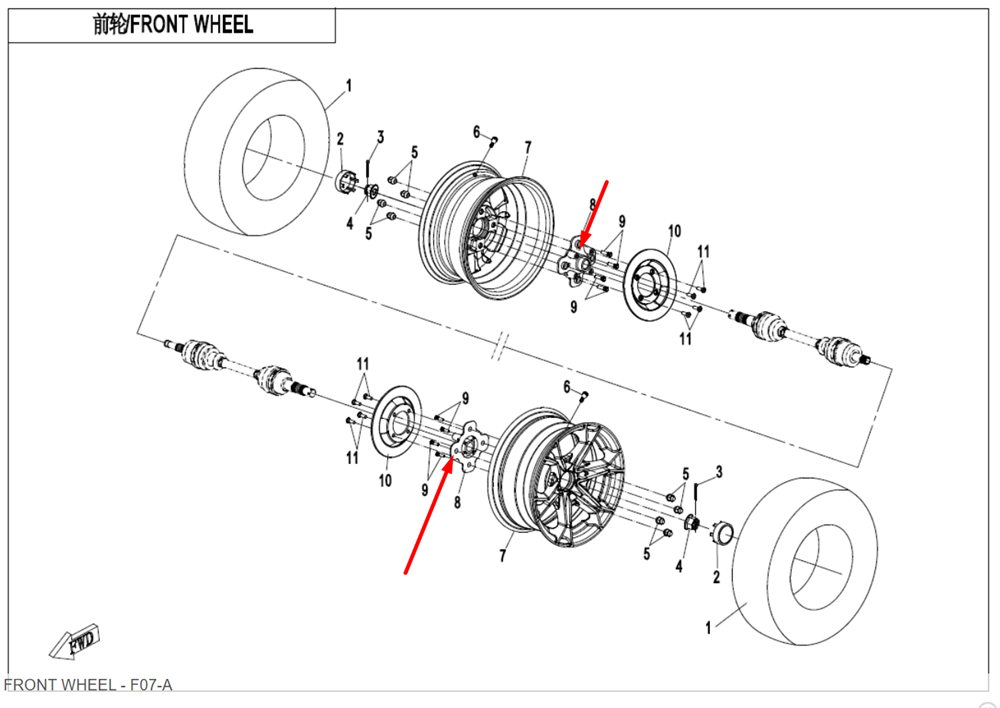 前轮/FRONT WHEEL

1
2
3
4
5
5
6
7
8
9
9
10
11
11

11
11
10
9
9
8
6
7
5
5
3
4
2
1

FWD

FRONT WHEEL - F07-A