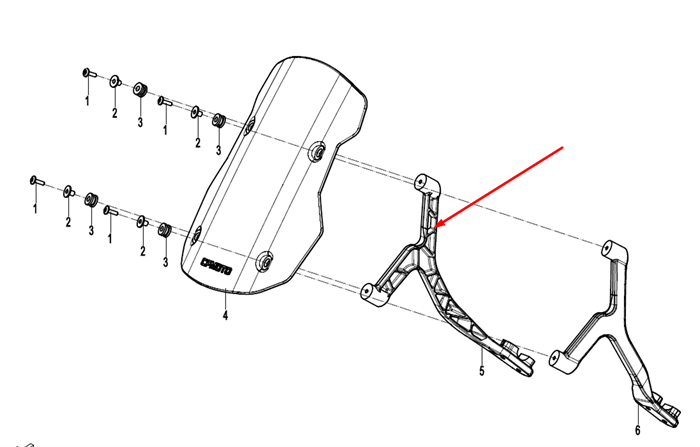 1
2
3
1
2
3
1
2
3
1
2
3
CFMOTO
4
5
6